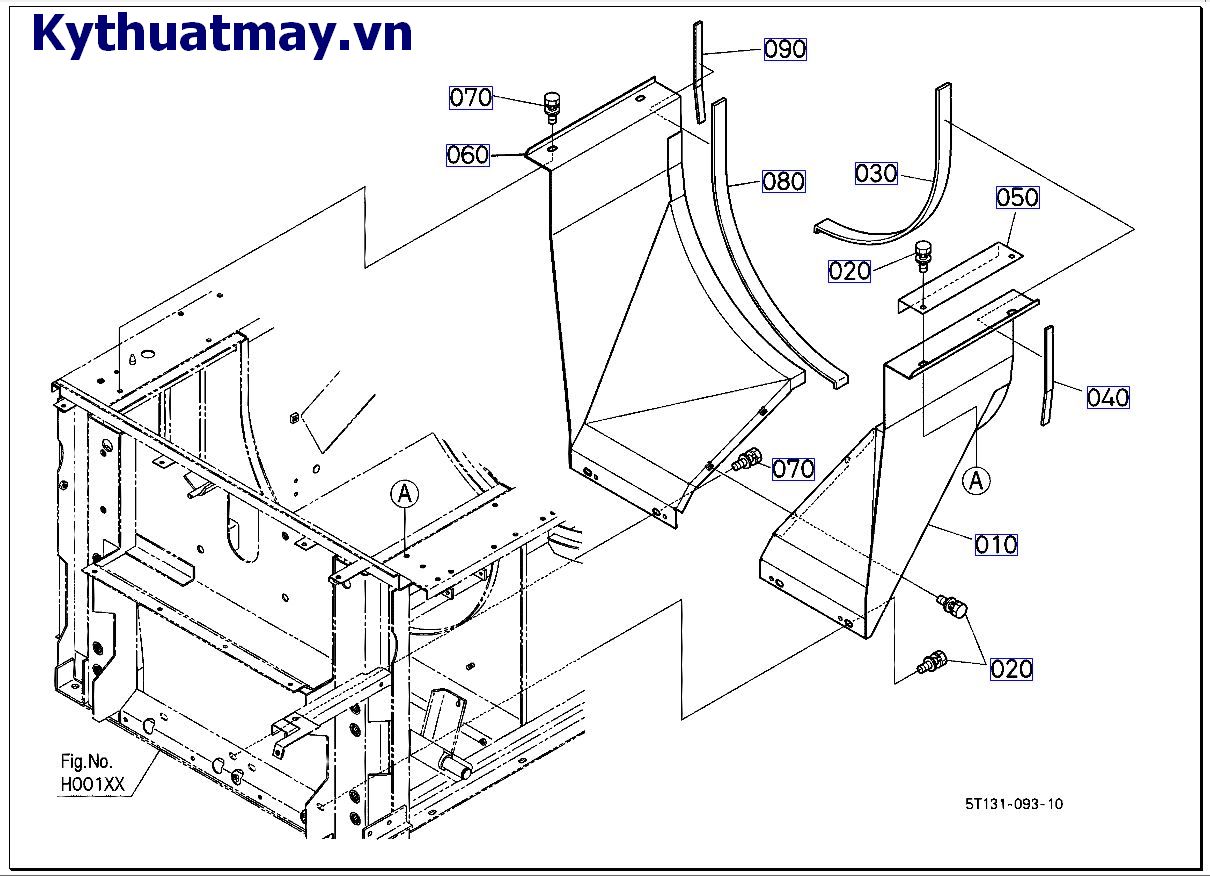 Kythuatmay.vn

090
070
060
080
030
050
020
040
070
A
A
010
020
Fig.No.
H001XX
5T131-093-10